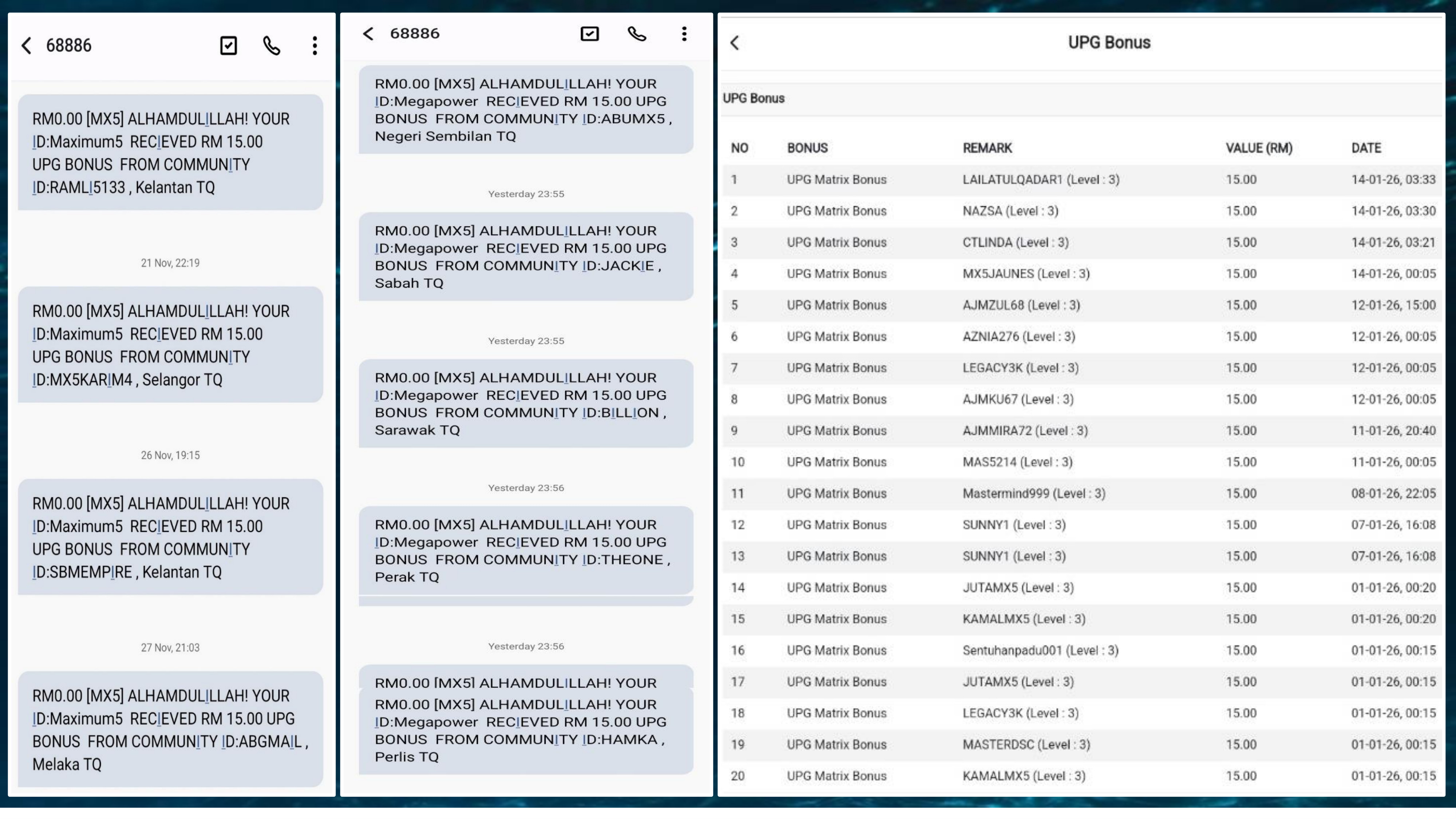 68886

RM0.00 [MX5] ALHAMDULILLAH! YOUR ID:Maximum5 RECIEVED RM 15.00 UPG BONUS FROM COMMUNITY ID:RAMLI5133 , Kelantan TQ

21 Nov, 22:19

RM0.00 [MX5] ALHAMDULILLAH! YOUR ID:Maximum5 RECIEVED RM 15.00 UPG BONUS FROM COMMUNITY ID:MX5KARIM4 , Selangor TQ

26 Nov, 19:15

RM0.00 [MX5] ALHAMDULILLAH! YOUR ID:Maximum5 RECIEVED RM 15.00 UPG BONUS FROM COMMUNITY ID:SBMEMPIRE , Kelantan TQ

27 Nov, 21:03

RM0.00 [MX5] ALHAMDULILLAH! YOUR ID:Maximum5 RECIEVED RM 15.00 UPG BONUS FROM COMMUNITY ID:ABGMAIL , Melaka TQ

68886

RM0.00 [MX5] ALHAMDULILLAH! YOUR ID:Megapower RECIEVED RM 15.00 UPG BONUS FROM COMMUNITY ID:ABUMX5 , Negeri Sembilan TQ

Yesterday 23:55

RM0.00 [MX5] ALHAMDULILLAH! YOUR ID:Megapower RECIEVED RM 15.00 UPG BONUS FROM COMMUNITY ID:JACKIE , Sabah TQ

Yesterday 23:55

RM0.00 [MX5] ALHAMDULILLAH! YOUR ID:Megapower RECIEVED RM 15.00 UPG BONUS FROM COMMUNITY ID:BILLION , Sarawak TQ

Yesterday 23:56

RM0.00 [MX5] ALHAMDULILLAH! YOUR ID:Megapower RECIEVED RM 15.00 UPG BONUS FROM COMMUNITY ID:THEONE , Perak TQ

Yesterday 23:56

RM0.00 [MX5] ALHAMDULILLAH! YOUR

RM0.00 [MX5] ALHAMDULILLAH! YOUR ID:Megapower RECIEVED RM 15.00 UPG BONUS FROM COMMUNITY ID:HAMKA , Perlis TQ

UPG Bonus

UPG Bonus

| NO | BONUS | REMARK | VALUE (RM) | DATE |
|---|---|---|---|---|
| 1 | UPG Matrix Bonus | LAILATULQADAR1 (Level : 3) | 15.00 | 14-01-26, 03:33 |
| 2 | UPG Matrix Bonus | NAZSA (Level : 3) | 15.00 | 14-01-26, 03:30 |
| 3 | UPG Matrix Bonus | CTLINDA (Level : 3) | 15.00 | 14-01-26, 03:21 |
| 4 | UPG Matrix Bonus | MX5JAUNES (Level : 3) | 15.00 | 14-01-26, 00:05 |
| 5 | UPG Matrix Bonus | AJMZUL68 (Level : 3) | 15.00 | 12-01-26, 15:00 |
| 6 | UPG Matrix Bonus | AZNIA276 (Level : 3) | 15.00 | 12-01-26, 00:05 |
| 7 | UPG Matrix Bonus | LEGACY3K (Level : 3) | 15.00 | 12-01-26, 00:05 |
| 8 | UPG Matrix Bonus | AJMKU67 (Level : 3) | 15.00 | 12-01-26, 00:05 |
| 9 | UPG Matrix Bonus | AJMMIRA72 (Level : 3) | 15.00 | 11-01-26, 20:40 |
| 10 | UPG Matrix Bonus | MAS5214 (Level : 3) | 15.00 | 11-01-26, 00:05 |
| 11 | UPG Matrix Bonus | Mastermind999 (Level : 3) | 15.00 | 08-01-26, 22:05 |
| 12 | UPG Matrix Bonus | SUNNY1 (Level : 3) | 15.00 | 07-01-26, 16:08 |
| 13 | UPG Matrix Bonus | SUNNY1 (Level : 3) | 15.00 | 07-01-26, 16:08 |
| 14 | UPG Matrix Bonus | JUTAMX5 (Level : 3) | 15.00 | 01-01-26, 00:20 |
| 15 | UPG Matrix Bonus | KAMALMX5 (Level : 3) | 15.00 | 01-01-26, 00:20 |
| 16 | UPG Matrix Bonus | Sentuhanpadu001 (Level : 3) | 15.00 | 01-01-26, 00:15 |
| 17 | UPG Matrix Bonus | JUTAMX5 (Level : 3) | 15.00 | 01-01-26, 00:15 |
| 18 | UPG Matrix Bonus | LEGACY3K (Level : 3) | 15.00 | 01-01-26, 00:15 |
| 19 | UPG Matrix Bonus | MASTERDSC (Level : 3) | 15.00 | 01-01-26, 00:15 |
| 20 | UPG Matrix Bonus | KAMALMX5 (Level : 3) | 15.00 | 01-01-26, 00:15 |